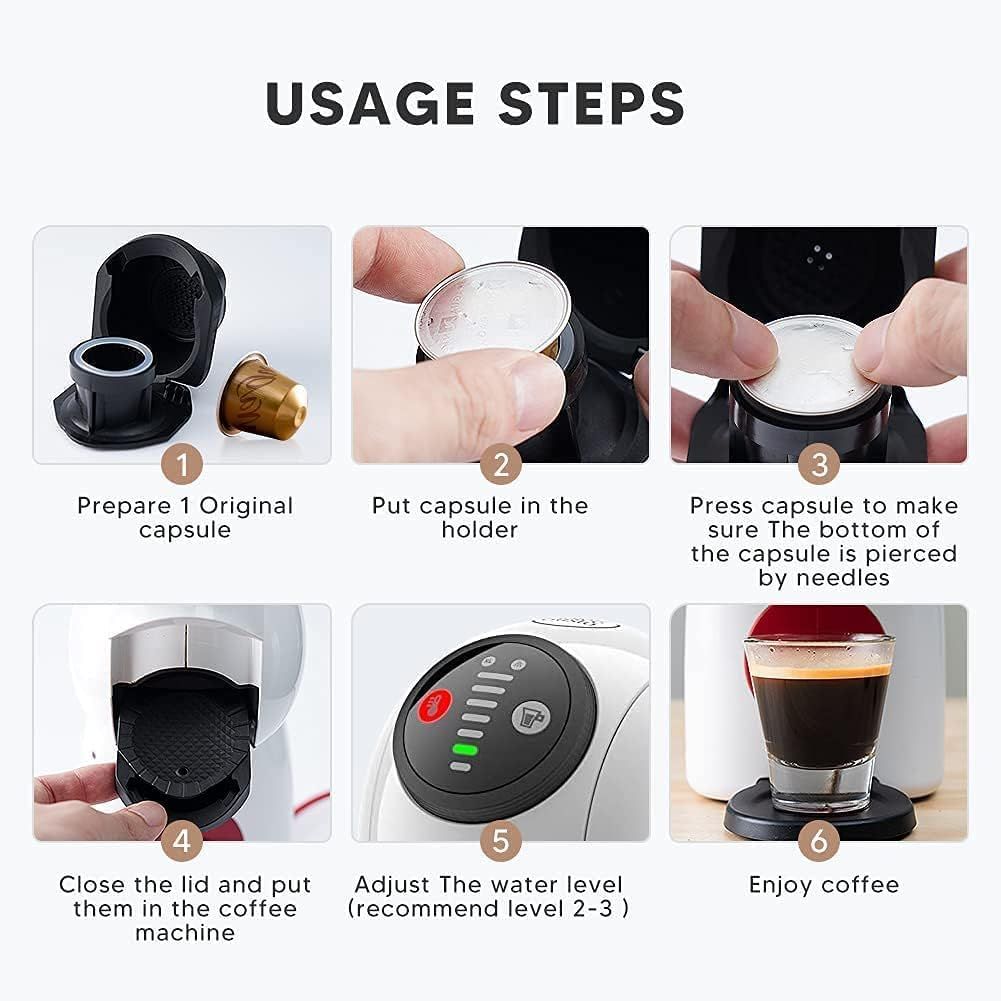 USAGE STEPS

1
Prepare 1 Original capsule

2
Put capsule in the holder

3
Press capsule to make sure The bottom of the capsule is pierced by needles

4
Close the lid and put them in the coffee machine

5
Adjust The water level (recommend level 2-3 )

6
Enjoy coffee