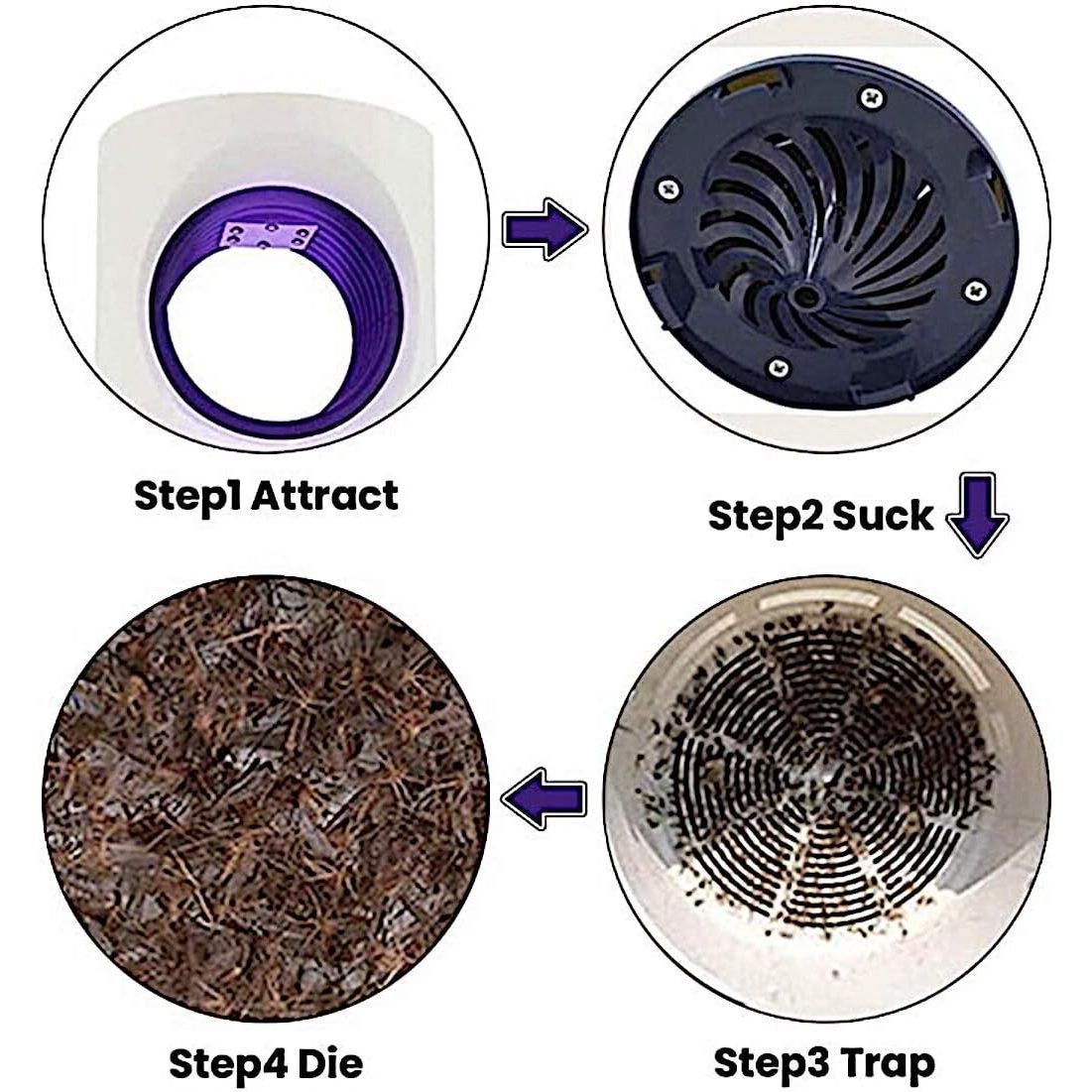 Step1 Attract

Step2 Suck

Step3 Trap

Step4 Die