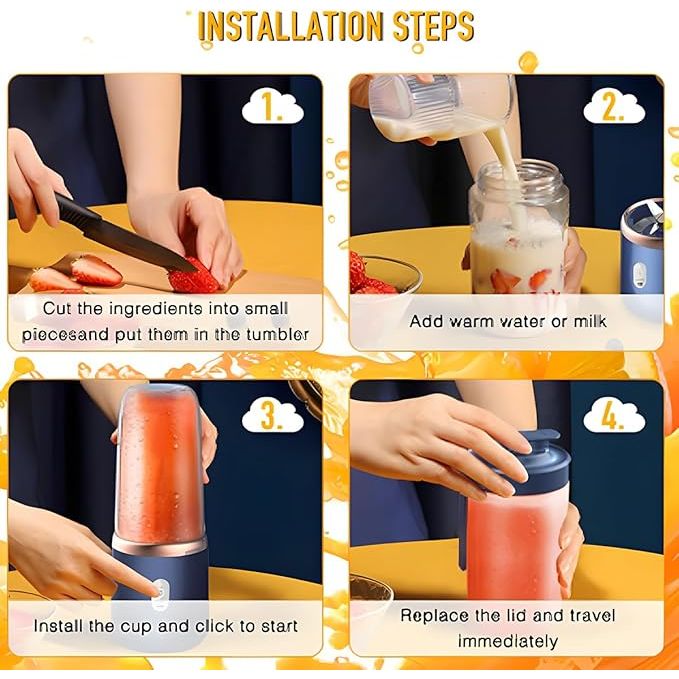 INSTALLATION STEPS

1.

Cut the ingredients into small piecesand put them in the tumbler

2.

Add warm water or milk

3.

Install the cup and click to start

4.

Replace the lid and travel immediately