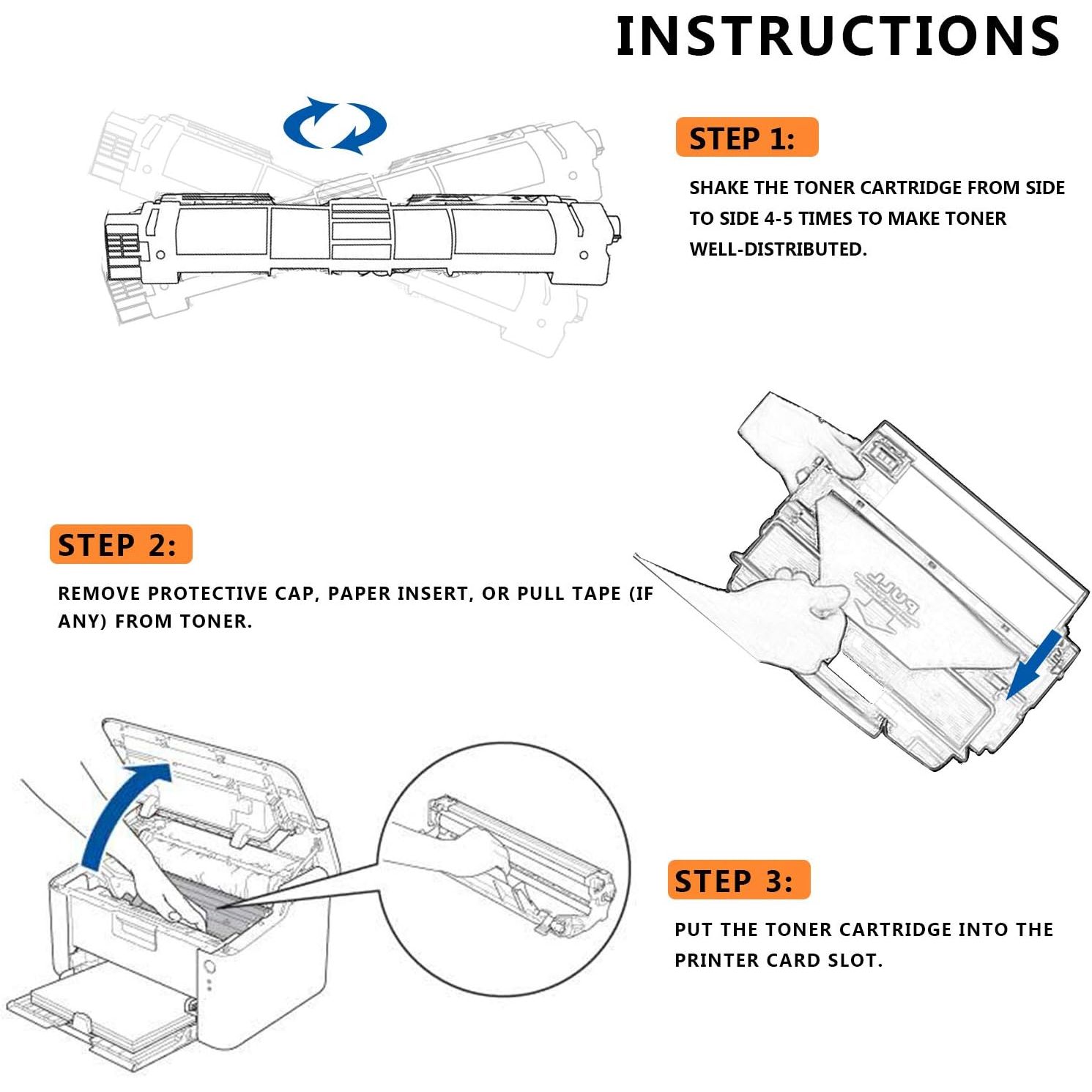 INSTRUCTIONS

STEP 1:

SHAKE THE TONER CARTRIDGE FROM SIDE TO SIDE 4-5 TIMES TO MAKE TONER WELL-DISTRIBUTED.

STEP 2:

REMOVE PROTECTIVE CAP, PAPER INSERT, OR PULL TAPE (IF ANY) FROM TONER.

PULL

STEP 3:

PUT THE TONER CARTRIDGE INTO THE PRINTER CARD SLOT.