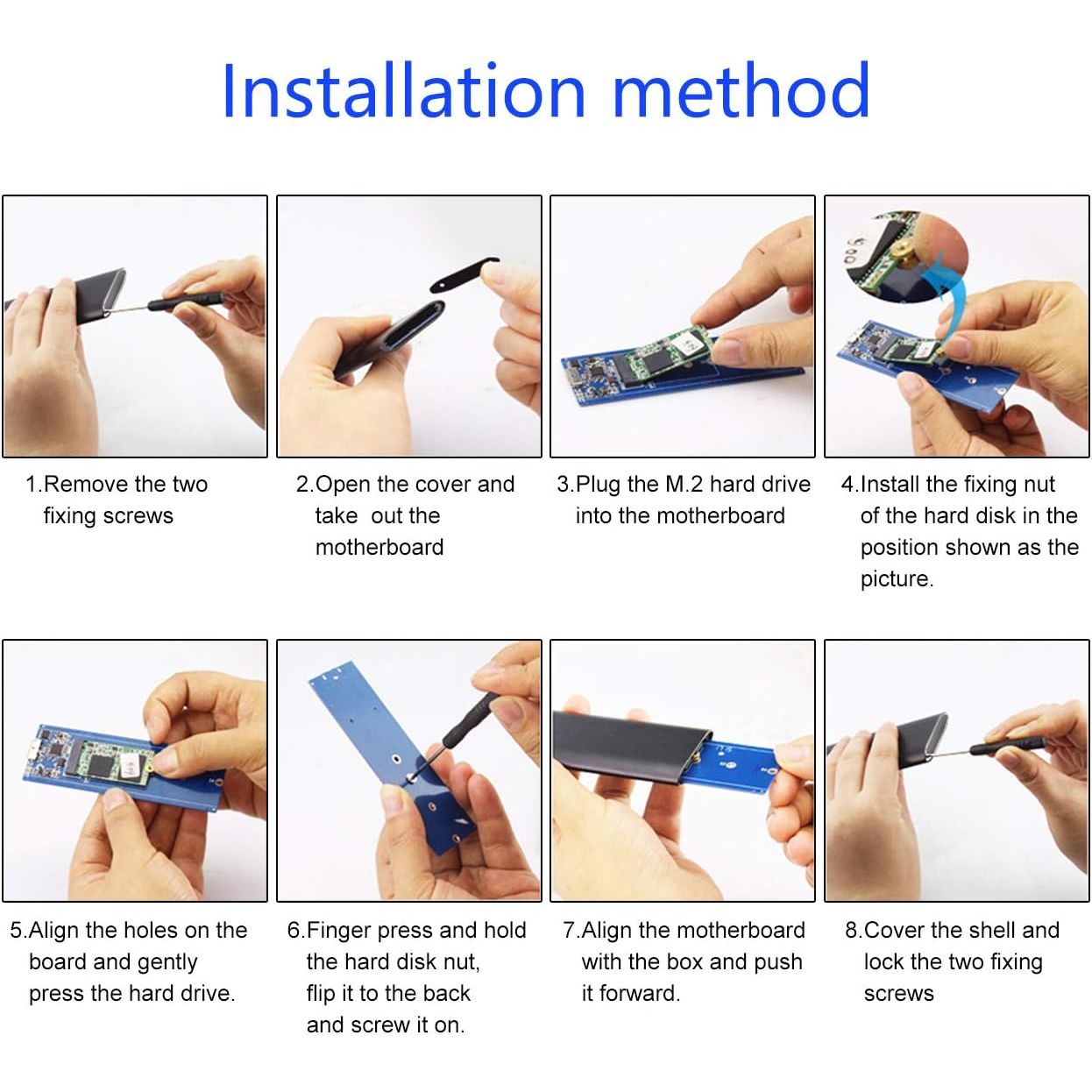 Installation method

1.Remove the two fixing screws

2.Open the cover and take out the motherboard

3.Plug the M.2 hard drive into the motherboard

4.Install the fixing nut of the hard disk in the position shown as the picture.

5.Align the holes on the board and gently press the hard drive.

6.Finger press and hold the hard disk nut, flip it to the back and screw it on.

7.Align the motherboard with the box and push it forward.

8.Cover the shell and lock the two fixing screws