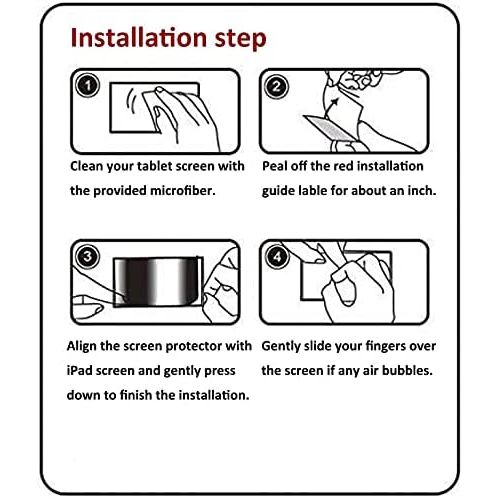 Installation step

1

Clean your tablet screen with the provided microfiber.

2

Peal off the red installation guide lable for about an inch.

3

Align the screen protector with iPad screen and gently press down to finish the installation.

4

Gently slide your fingers over the screen if any air bubbles.