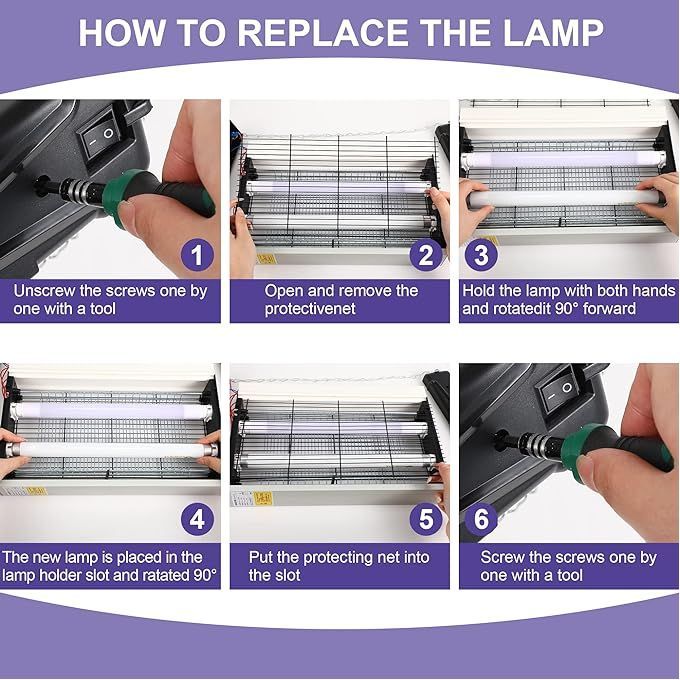 HOW TO REPLACE THE LAMP

1
Unscrew the screws one by one with a tool

2
Open and remove the protectivenet

3
Hold the lamp with both hands and rotatedit 90° forward

4
The new lamp is placed in the lamp holder slot and ratated 90°

5
Put the protecting net into the slot

6
Screw the screws one by one with a tool