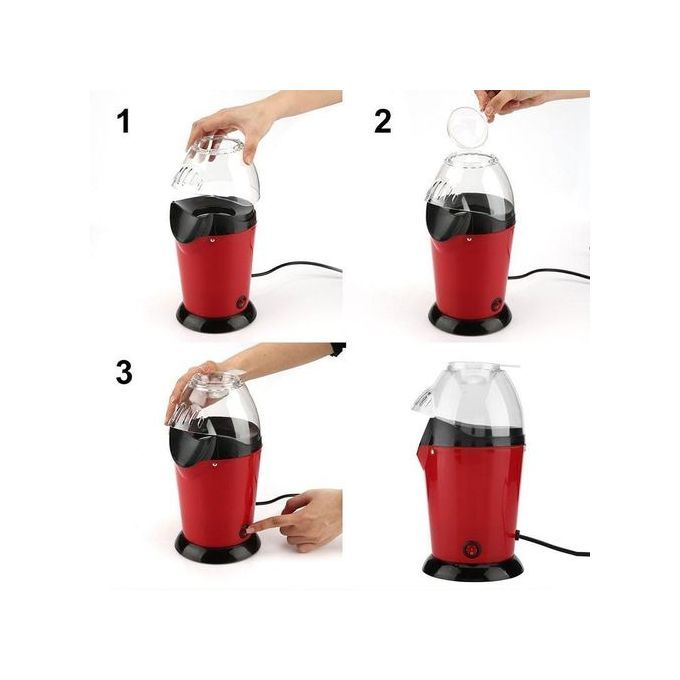 1

2

3