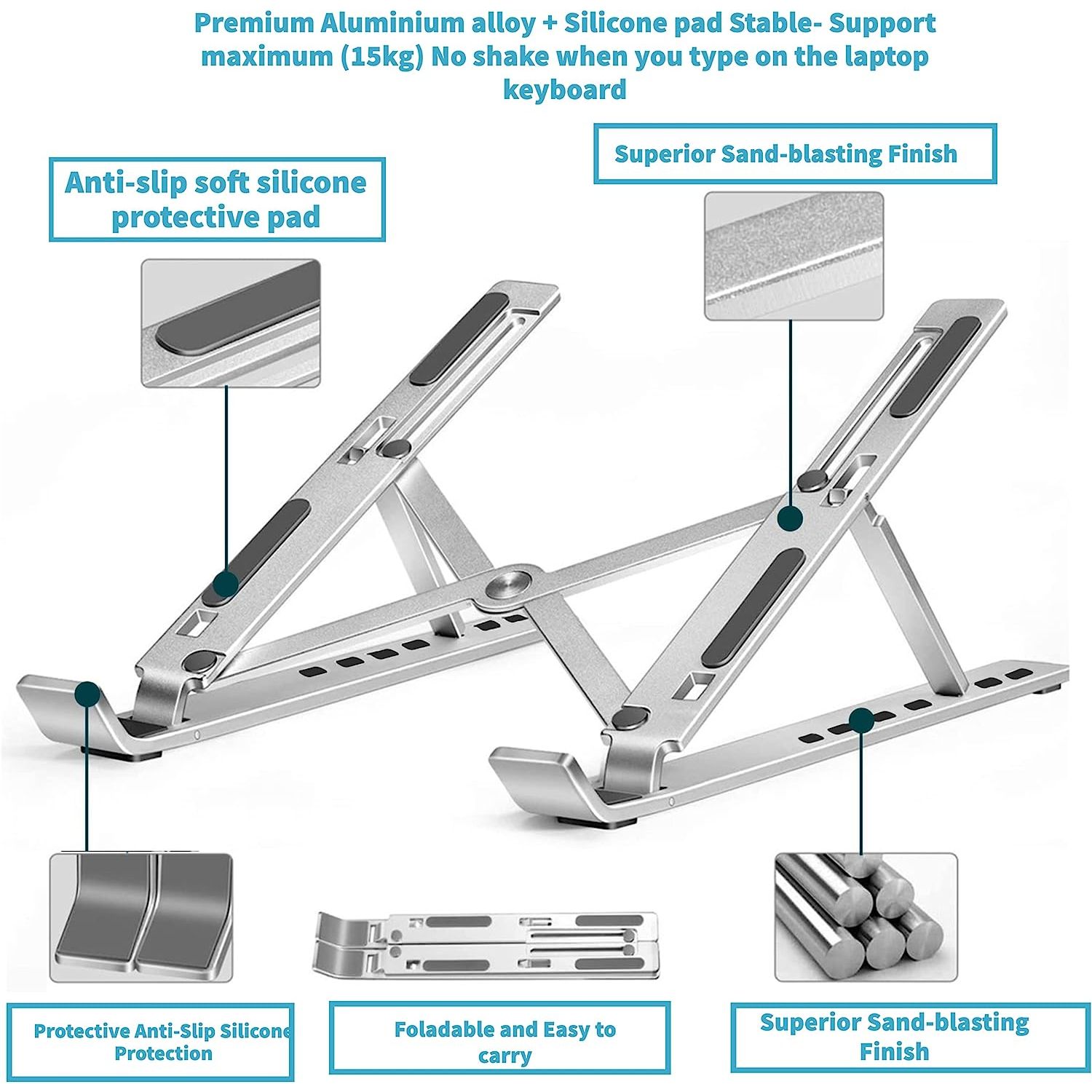 Premium Aluminium alloy + Silicone pad Stable- Support maximum (15kg) No shake when you type on the laptop keyboard

Anti-slip soft silicone protective pad

Superior Sand-blasting Finish

Protective Anti-Slip Silicone Protection

Foladable and Easy to carry

Superior Sand-blasting Finish