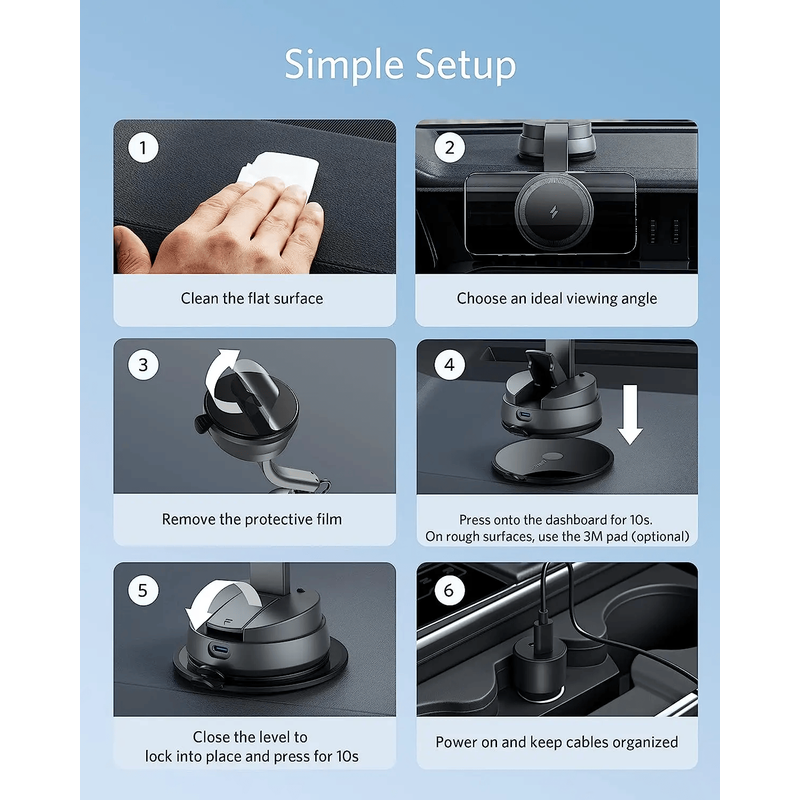 Simple Setup

1

Clean the flat surface

2

Choose an ideal viewing angle

3

Remove the protective film

4

Press onto the dashboard for 10s. On rough surfaces, use the 3M pad (optional)

5

Close the level to lock into place and press for 10s

6

Power on and keep cables organized