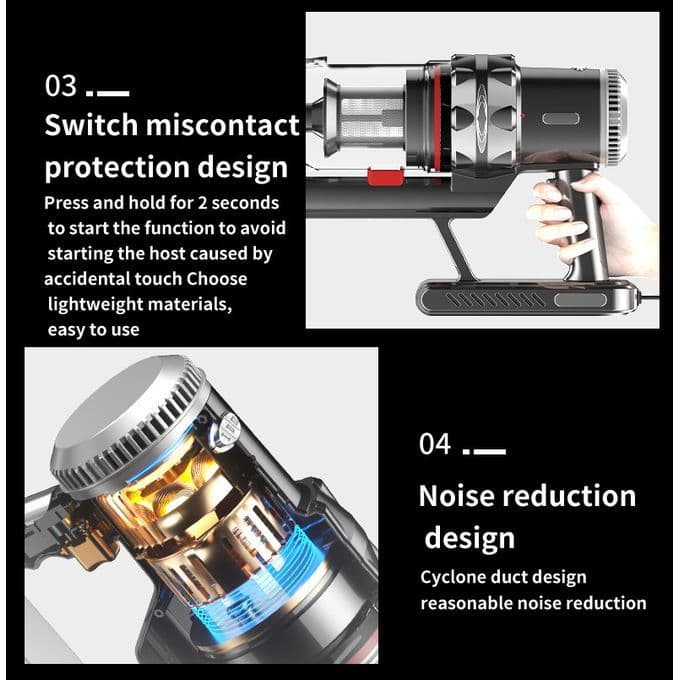 03

Switch miscontact protection design

Press and hold for 2 seconds to start the function to avoid starting the host caused by accidental touch Choose lightweight materials, easy to use

04

Noise reduction design

Cyclone duct design reasonable noise reduction