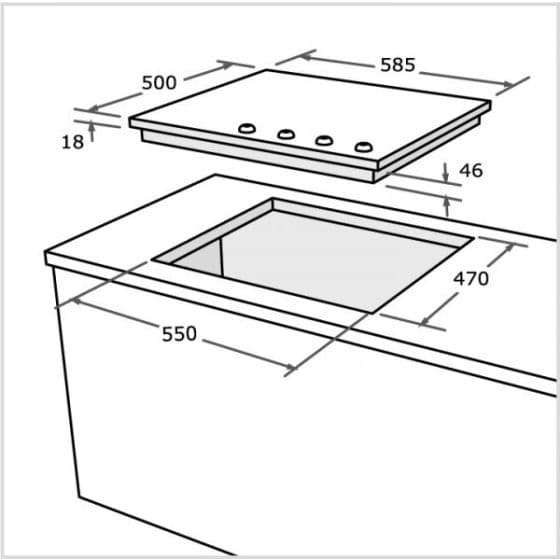 500

585

18

46

470

550