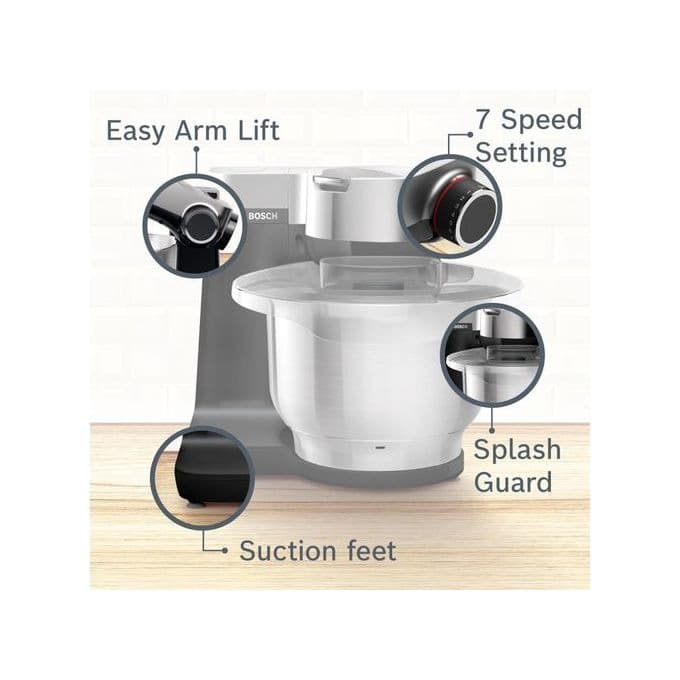 Easy Arm Lift

7 Speed Setting

BOSCH

Splash Guard

Suction feet