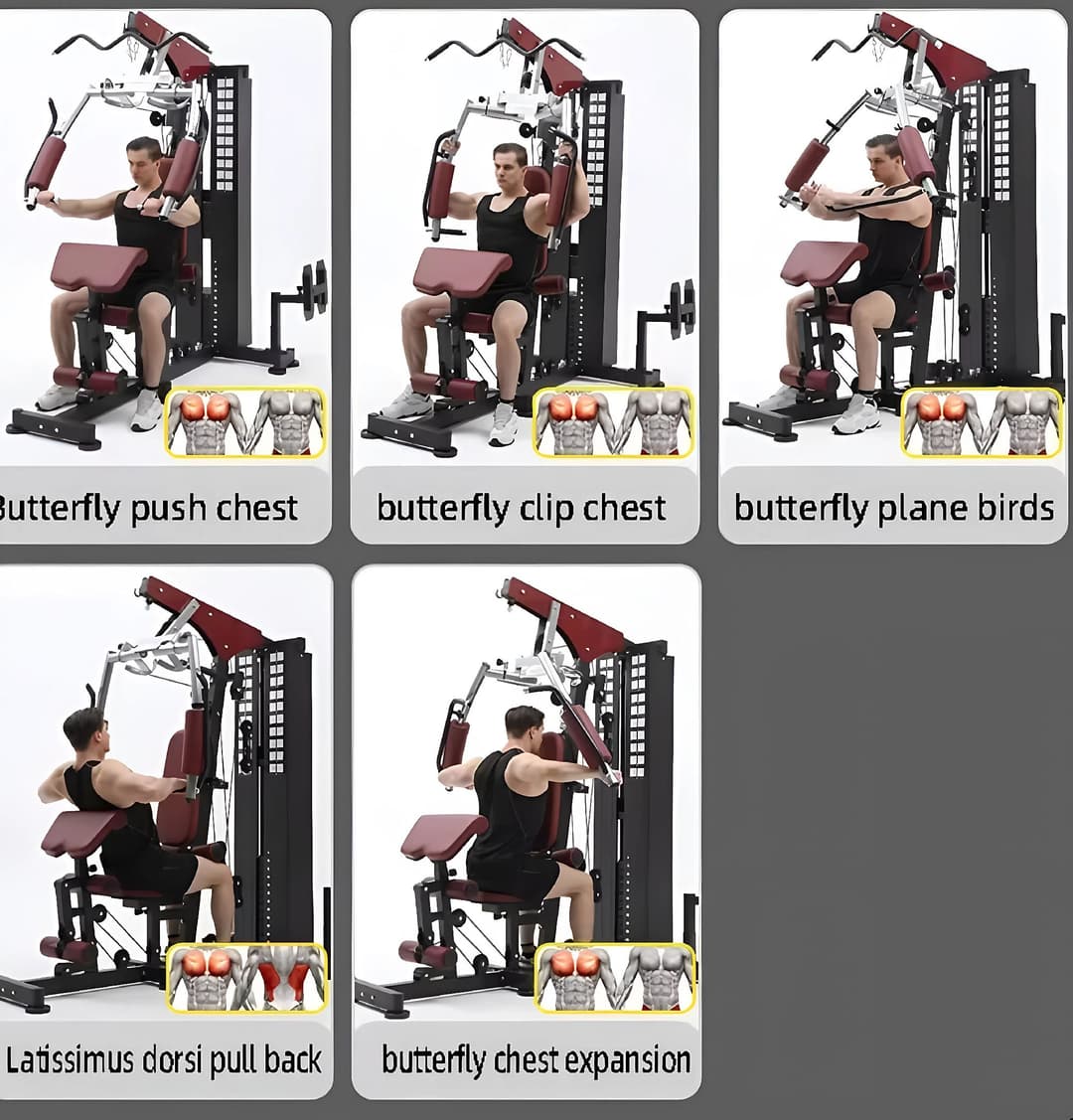 Butterfly push chest

butterfly clip chest

butterfly plane birds

Latissimus dorsi pull back

butterfly chest expansion