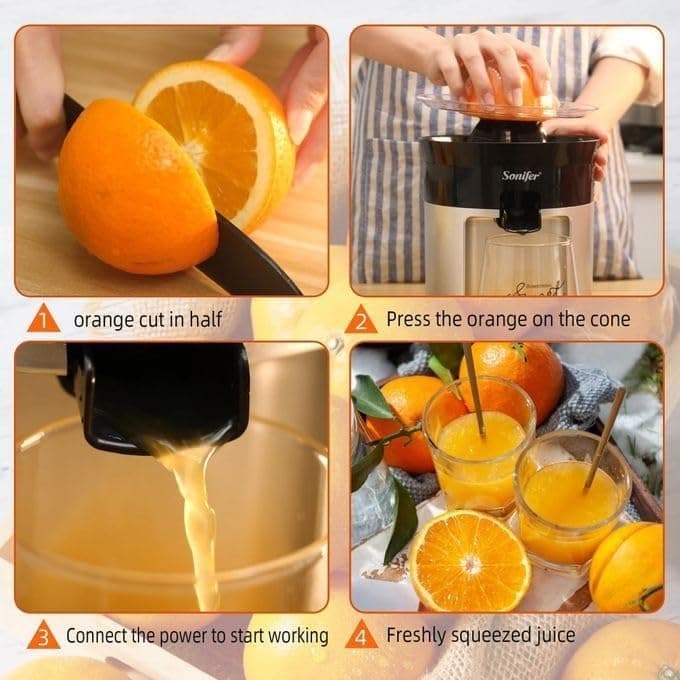 Sonifer

1 orange cut in half

2 Press the orange on the cone

3 Connect the power to start working

4 Freshly squeezed juice